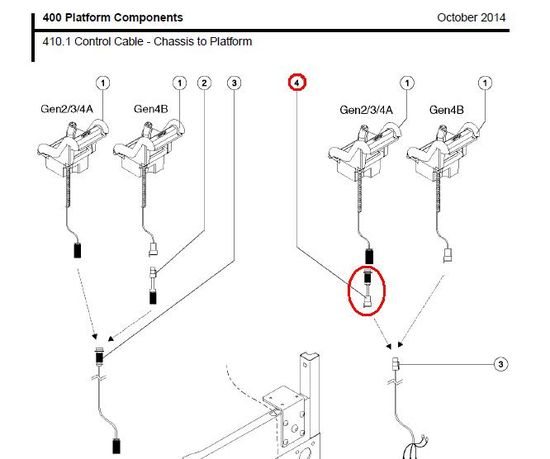 400 Platform Components

October 2014

410.1 Control Cable - Chassis to Platform

1

1

2

3

4

1

1

Gen2/3/4A

Gen4B

Gen2/3/4A

Gen4B

3