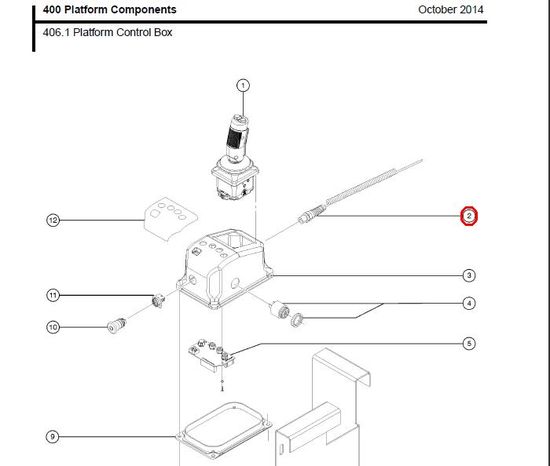 400 Platform Components

October 2014

406.1 Platform Control Box

1

2

12

3

11

4

10

5

9