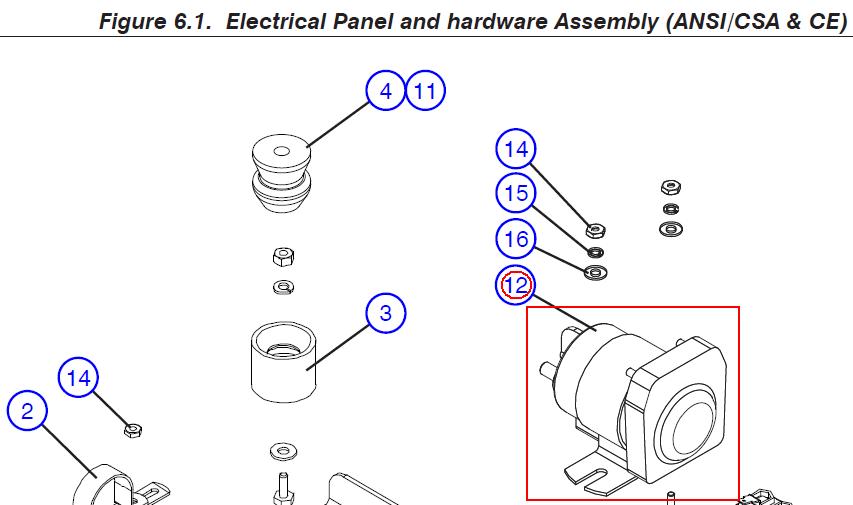 Figure 6.1. Electrical Panel and hardware Assembly (ANSI/CSA & CE)

4
11
14
15
16
12
3
14
2