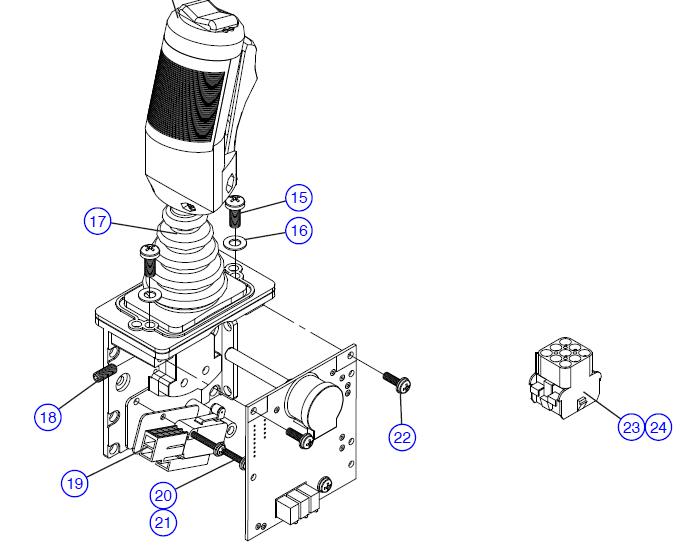 15
17
16
18
22
23 24
19
20
21