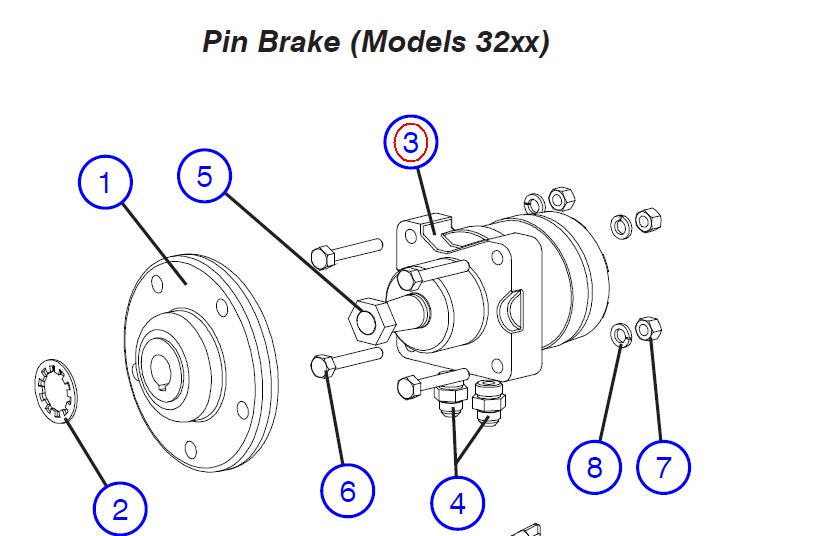 Pin Brake (Models 32xx)

3

1

5

2

6

4

8

7