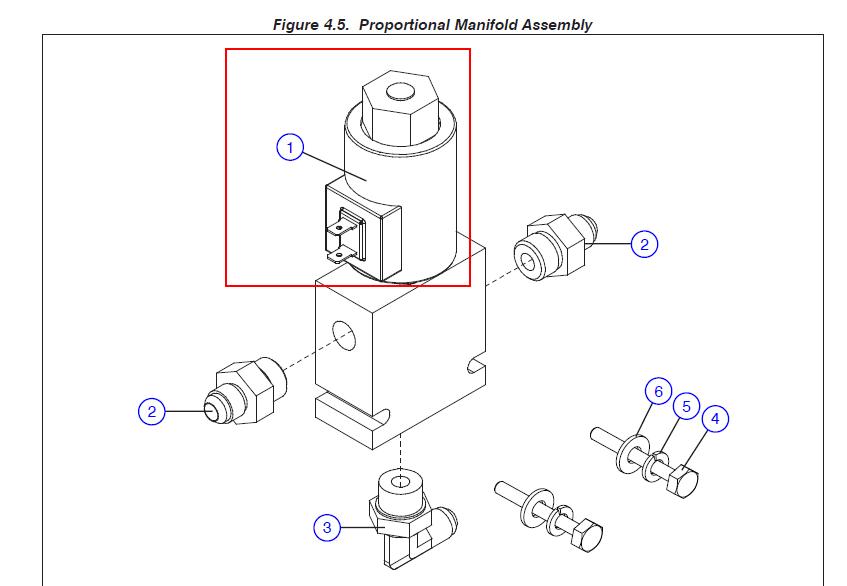 Figure 4.5. Proportional Manifold Assembly

1

2

2

6

5

4

3